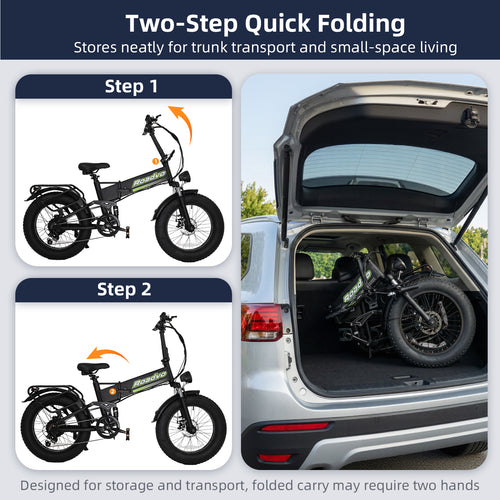 Two-Step Quick Folding
Stores neatly for trunk transport and small-space living

Step 1

1

Roadvo

Step 2

2

Roadvo

Roadvo

Designed for storage and transport, folded carry may require two hands